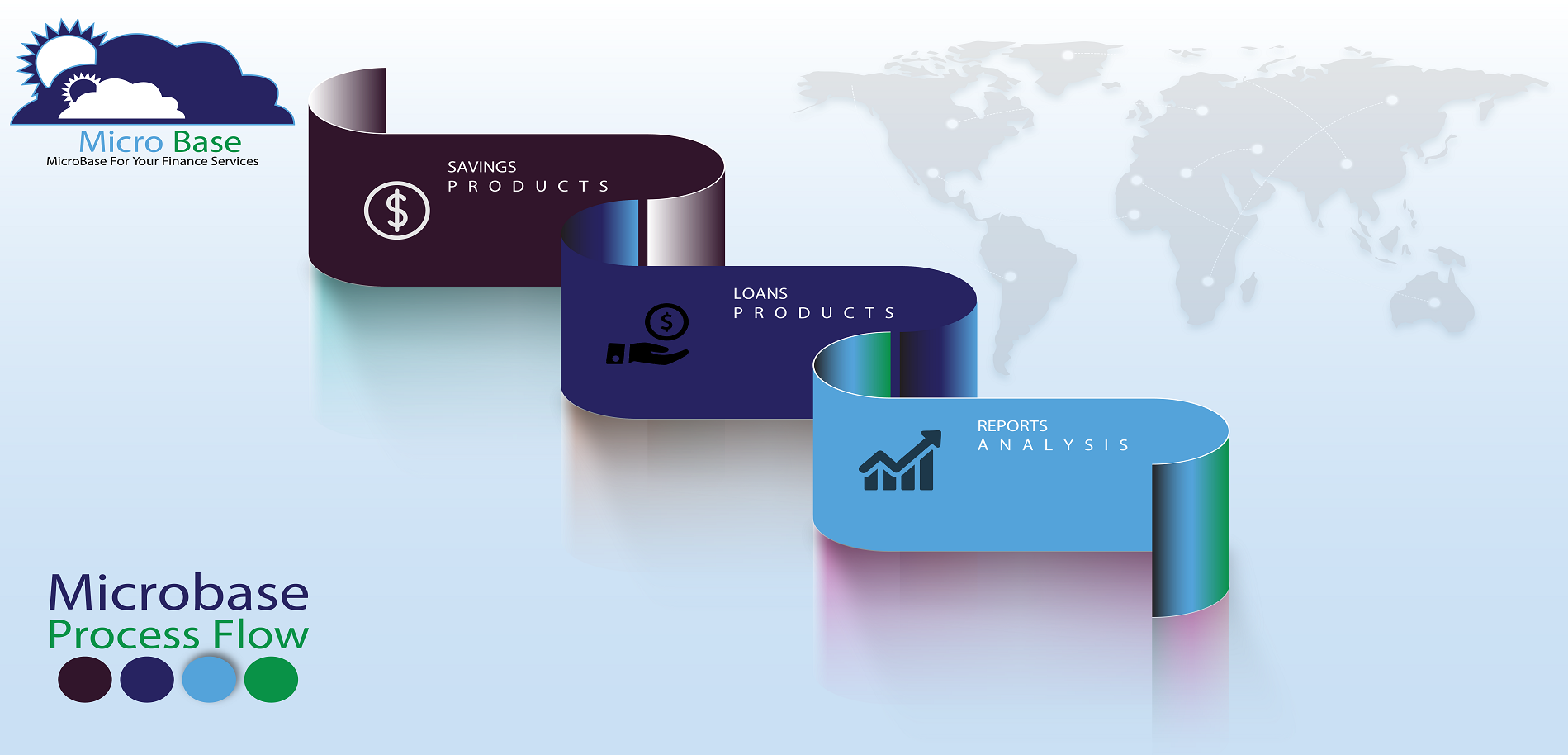 Micro Base
MicroBase For Your Finance Services

SAVINGS
PRODUCTS

LOANS
PRODUCTS

REPORTS
ANALYSIS

Microbase
Process Flow